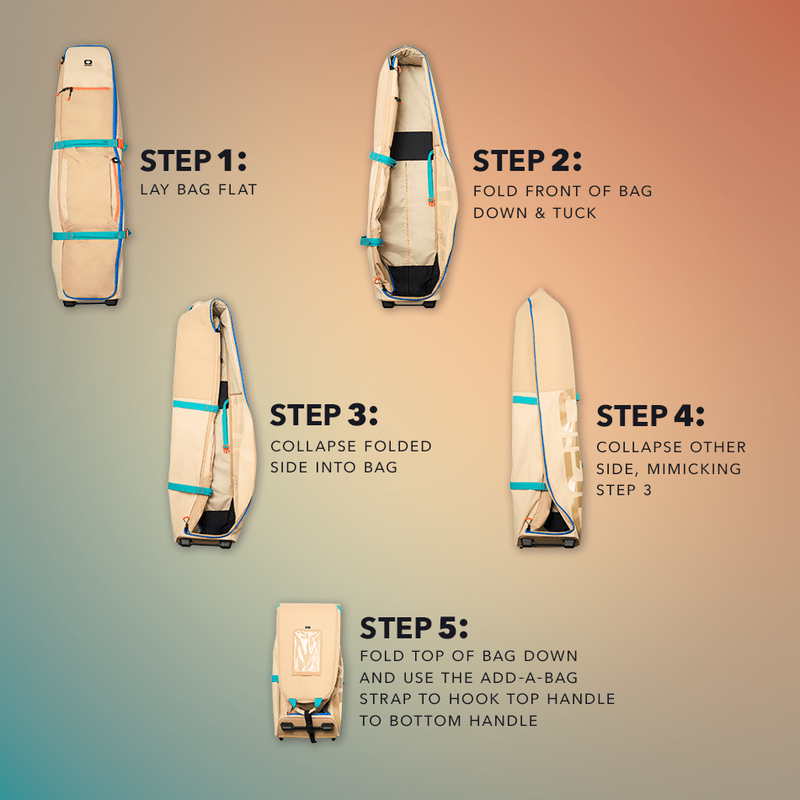 STEP 1:
LAY BAG FLAT

STEP 2:
FOLD FRONT OF BAG DOWN & TUCK

STEP 3:
COLLAPSE FOLDED SIDE INTO BAG

STEP 4:
COLLAPSE OTHER SIDE, MIMICKING STEP 3

STEP 5:
FOLD TOP OF BAG DOWN AND USE THE ADD-A-BAG STRAP TO HOOK TOP HANDLE TO BOTTOM HANDLE